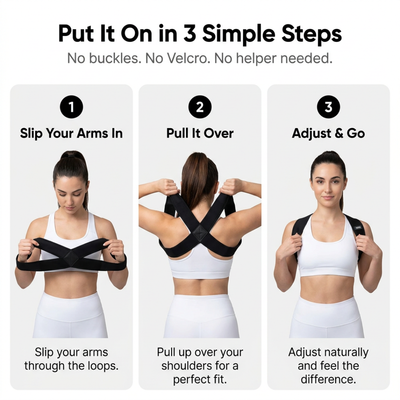 Put It On in 3 Simple Steps

No buckles. No Velcro. No helper needed.

1

Slip Your Arms In

Slip your arms through the loops.

2

Pull It Over

Pull up over your shoulders for a perfect fit.

3

Adjust & Go

Adjust naturally and feel the difference.